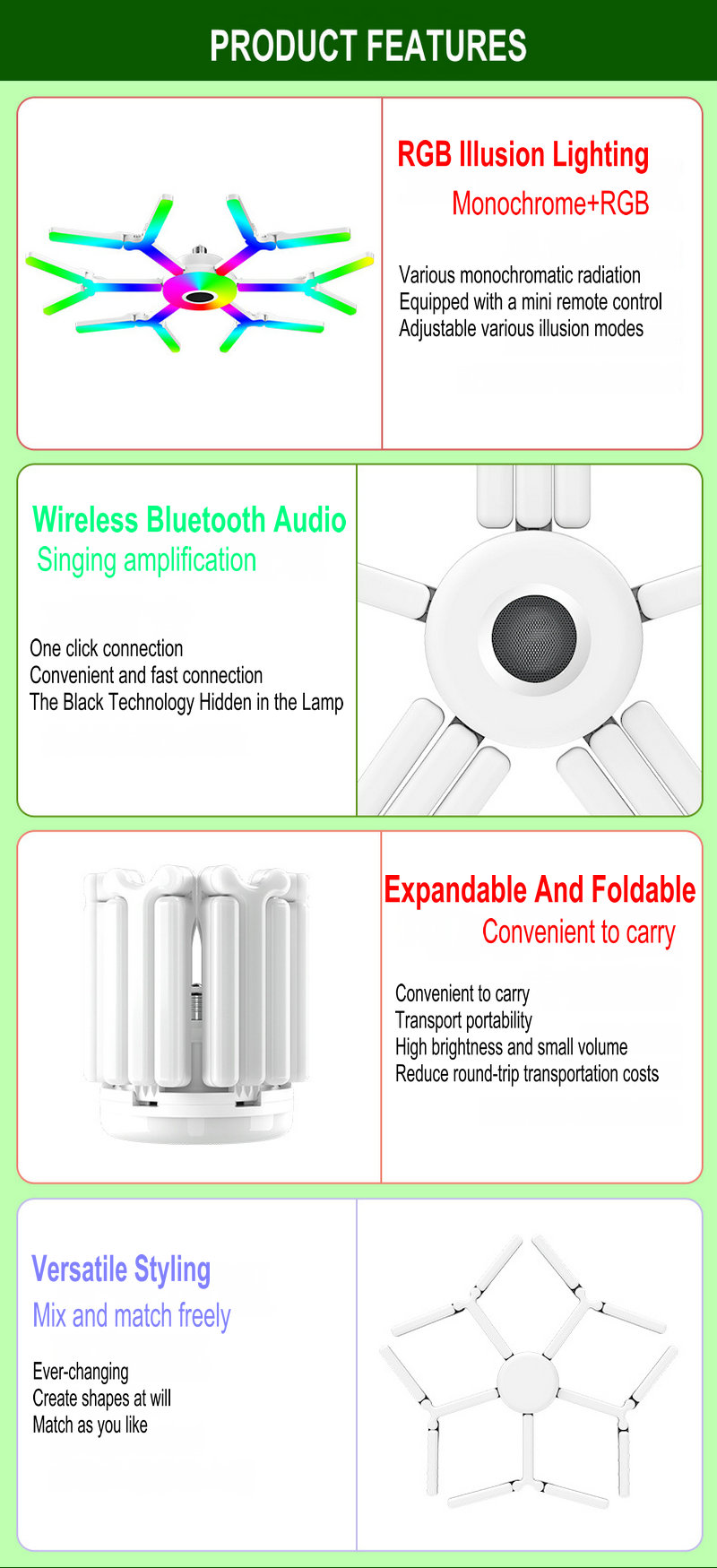 PRODUCT FEATURES

RGB Illusion Lighting
Monochrome+RGB

Various monochromatic radiation
Equipped with a mini remote control
Adjustable various illusion modes

Wireless Bluetooth Audio
Singing amplification

One click connection
Convenient and fast connection
The Black Technology Hidden in the Lamp

Expandable And Foldable
Convenient to carry

Convenient to carry
Transport portability
High brightness and small volume
Reduce round-trip transportation costs

Versatile Styling
Mix and match freely

Ever-changing
Create shapes at will
Match as you like